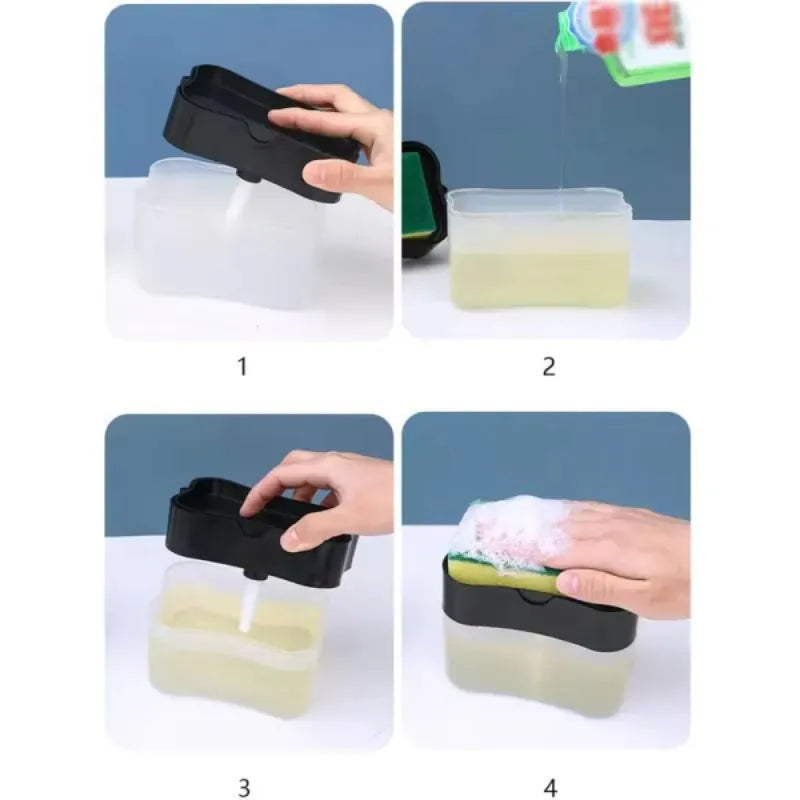 1

2

3

4